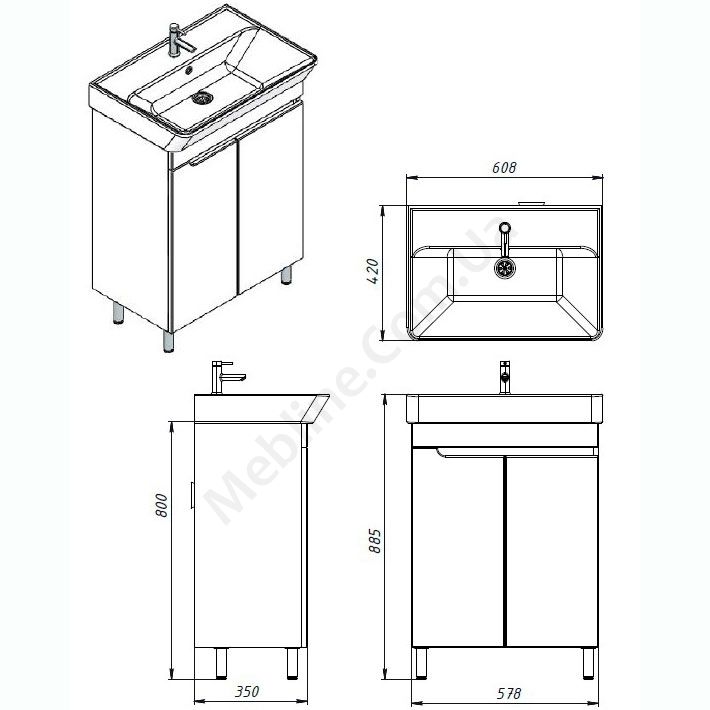 608

420

Mebline.com.ua

800

885

350

578