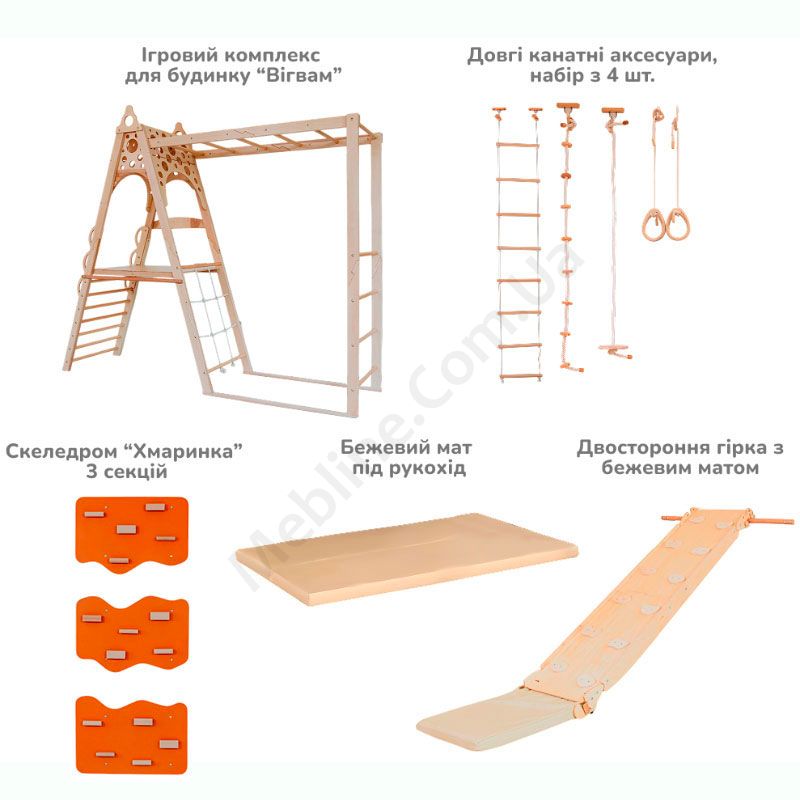 Ігровий комплекс для будинку “Вігвам”

Довгі канатні аксесуари, набір з 4 шт.

Скеледром “Хмаринка” 3 секцій

Бежевий мат під рукохід

Двостороння гірка з бежевим матом

Mebline.com.ua