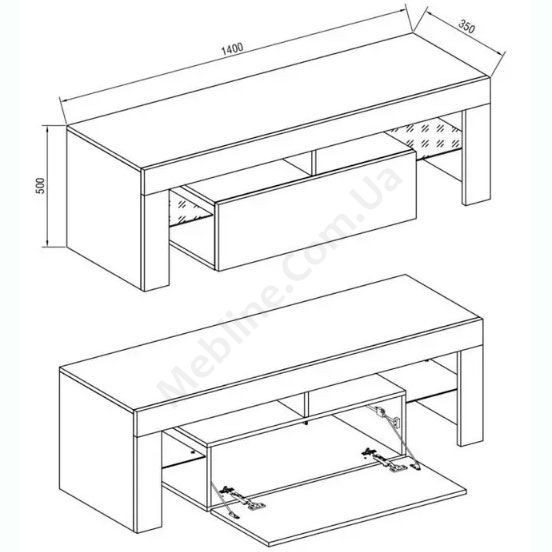 1400

350

500

Mebline.com.ua