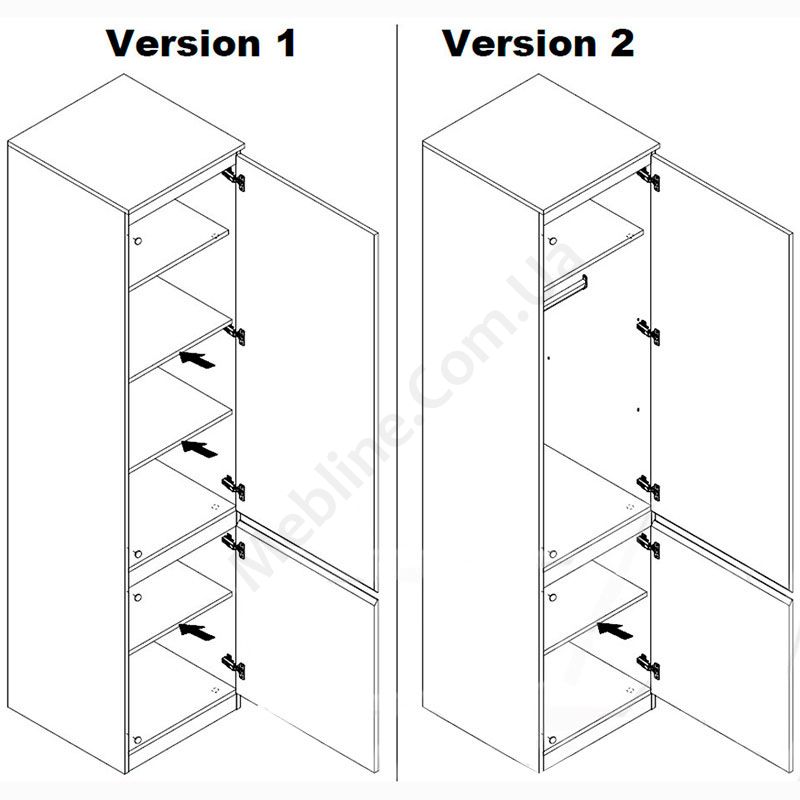 Version 1

Version 2

Mebline.com.ua