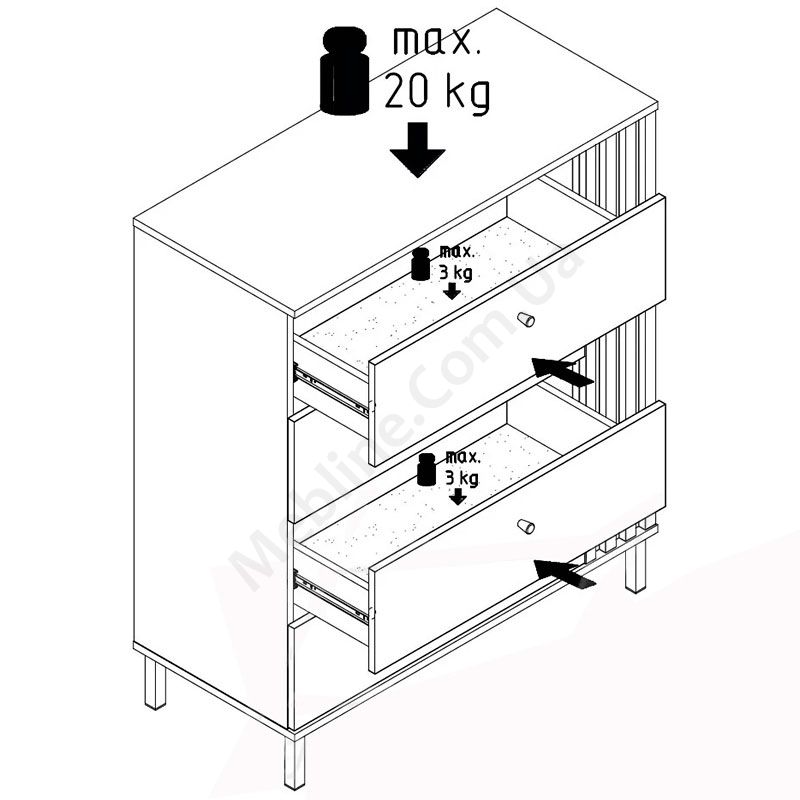 max.
20 kg

max.
3 kg

max.
3 kg

Mebline.com.ua