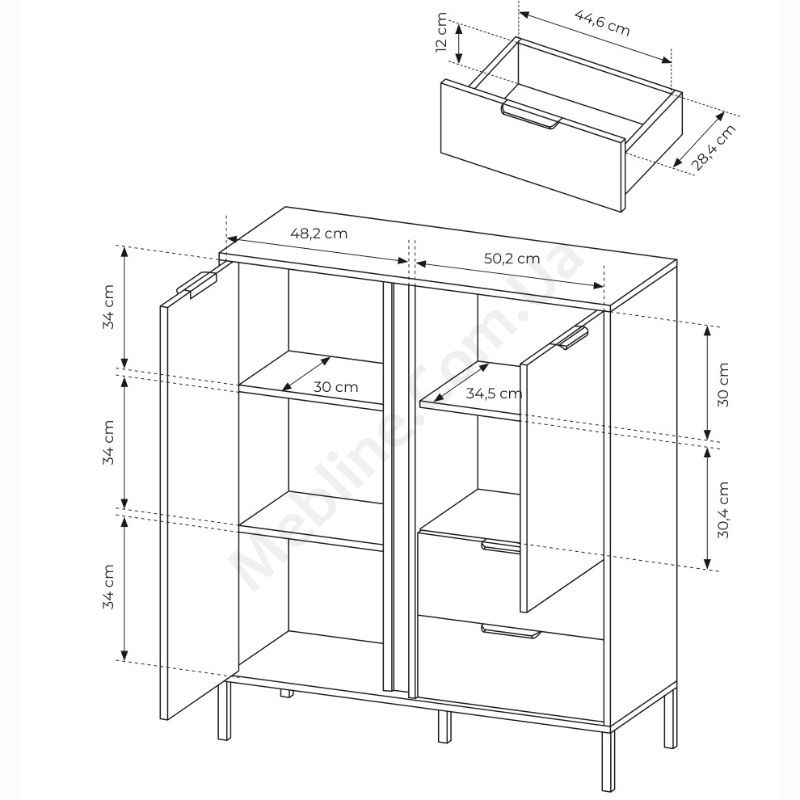 12 cm
44,6 cm
28,4 cm
48,2 cm
50,2 cm
34 cm
34 cm
34 cm
30 cm
34,5 cm
30 cm
30,4 cm
Mebline.com.ua