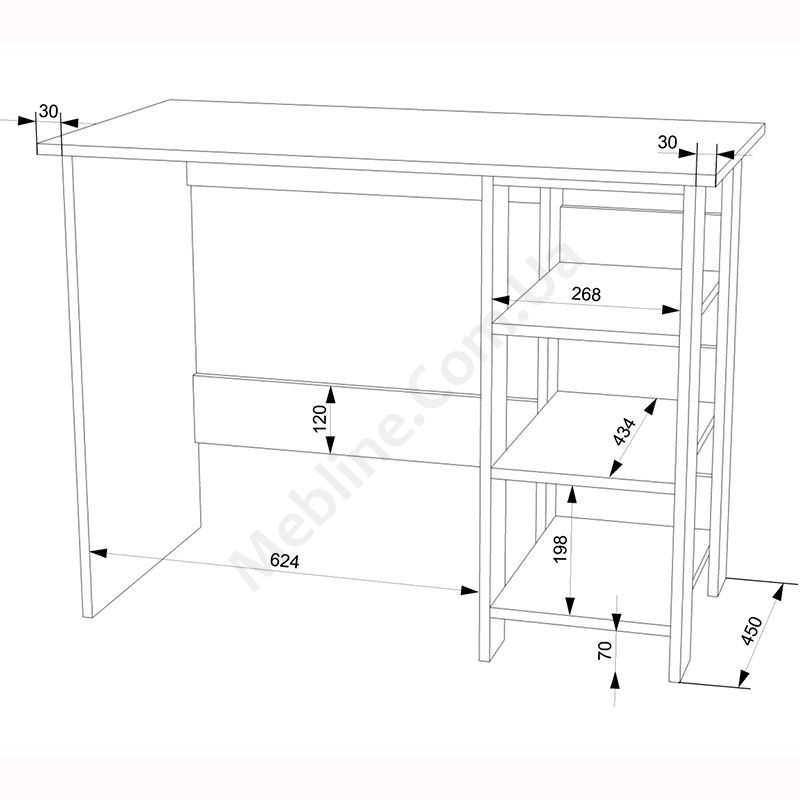 30

30

268

120

434

624

198

70

450

Mebline.com.ua