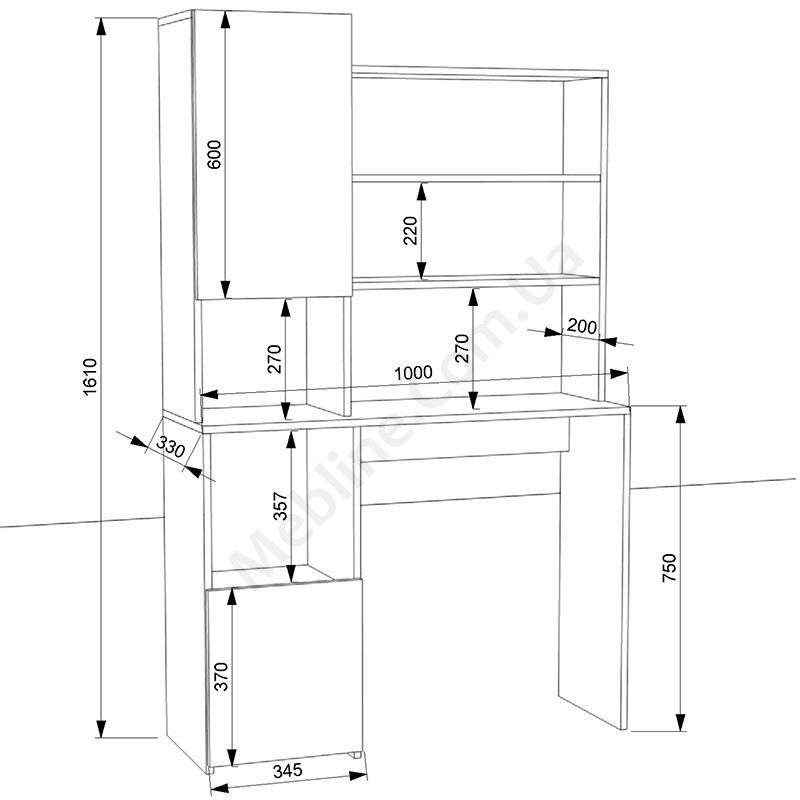 1610

600

220

270

270

200

1000

330

357

750

370

345

Mebline.com.ua