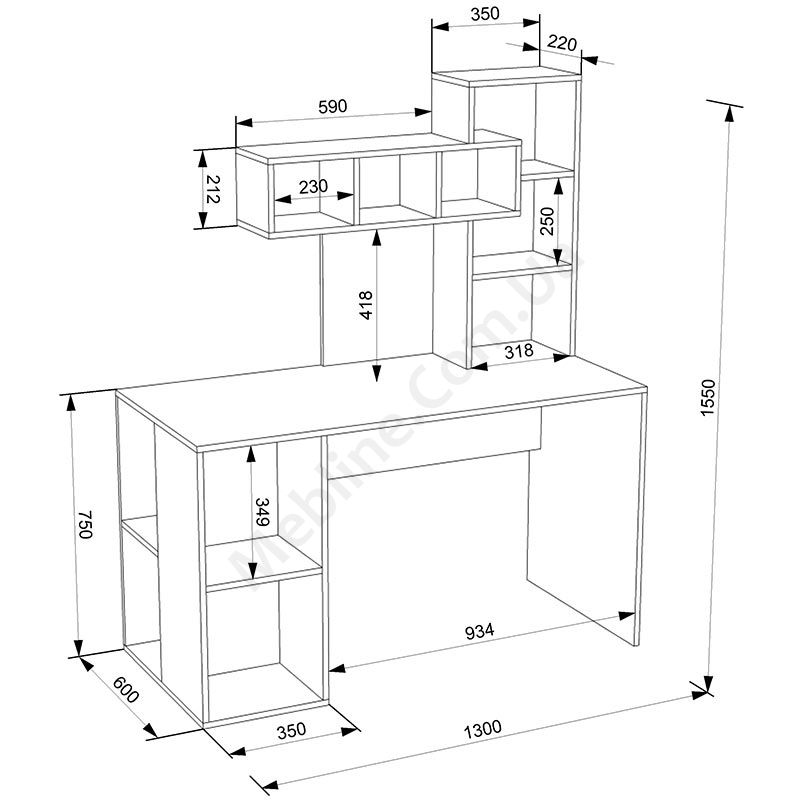 350
220
590
212
230
250
418
318
1550
750
349
934
600
350
1300
Mebline.com.ua