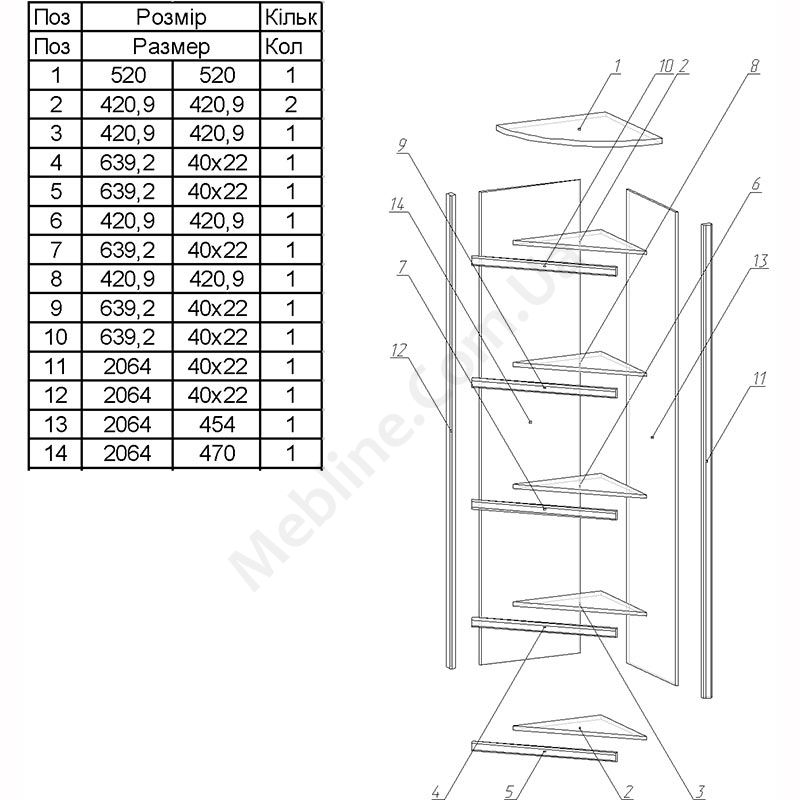 | Поз | Розмір | | Кільк |
|---|---|---|---|
| Поз | Размер | | Кол |
| 1 | 520 | 520 | 1 |
| 2 | 420,9 | 420,9 | 2 |
| 3 | 420,9 | 420,9 | 1 |
| 4 | 639,2 | 40x22 | 1 |
| 5 | 639,2 | 40x22 | 1 |
| 6 | 420,9 | 420,9 | 1 |
| 7 | 639,2 | 40x22 | 1 |
| 8 | 420,9 | 420,9 | 1 |
| 9 | 639,2 | 40x22 | 1 |
| 10 | 639,2 | 40x22 | 1 |
| 11 | 2064 | 40x22 | 1 |
| 12 | 2064 | 40x22 | 1 |
| 13 | 2064 | 454 | 1 |
| 14 | 2064 | 470 | 1 |

1 10 2 8 9 14 6 7 13 12 11 4 5 2 3

Mebline.com.ua