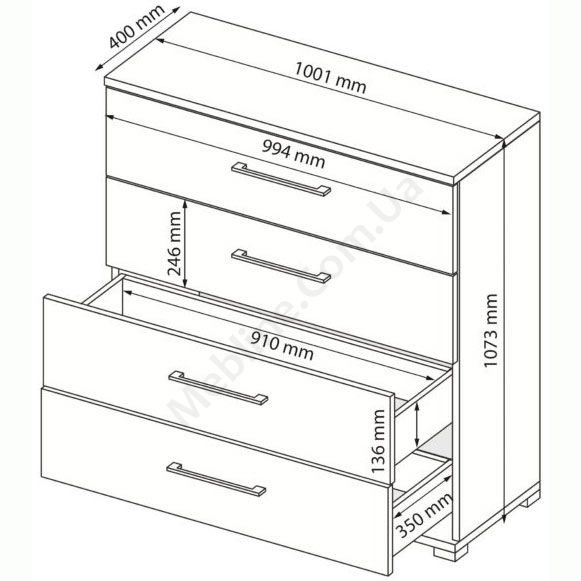 400 mm

1001 mm

994 mm

246 mm

910 mm

1073 mm

136 mm

350 mm

Mebline.com.ua