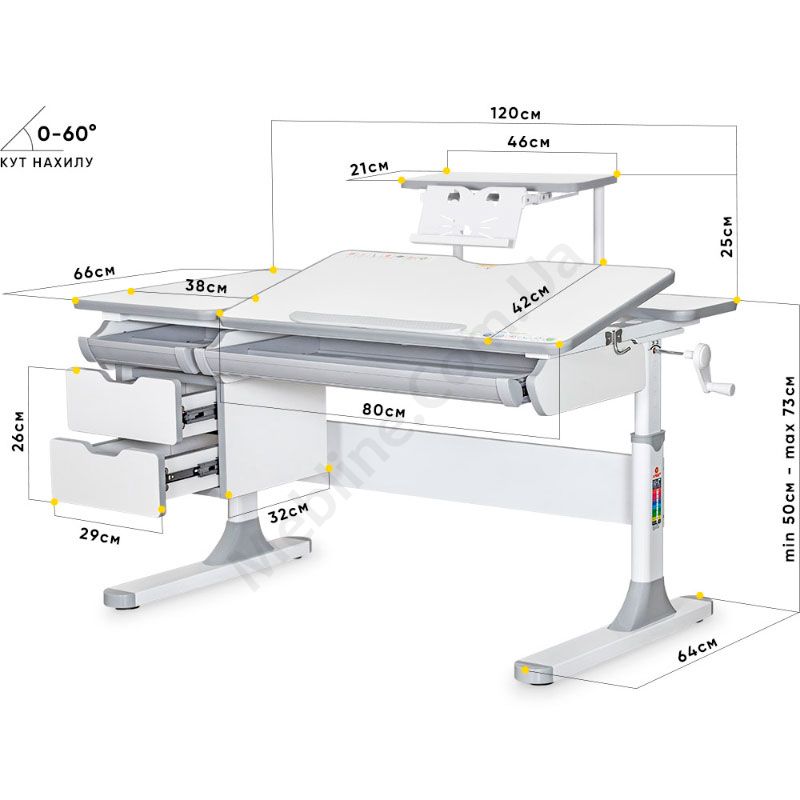 0-60°
КУТ НАХИЛУ

120см
46см
21см
25см
66см
38см
42см
80см
26см
29см
32см
min 50см - max 73см
64см

Mebline.Com.Ua