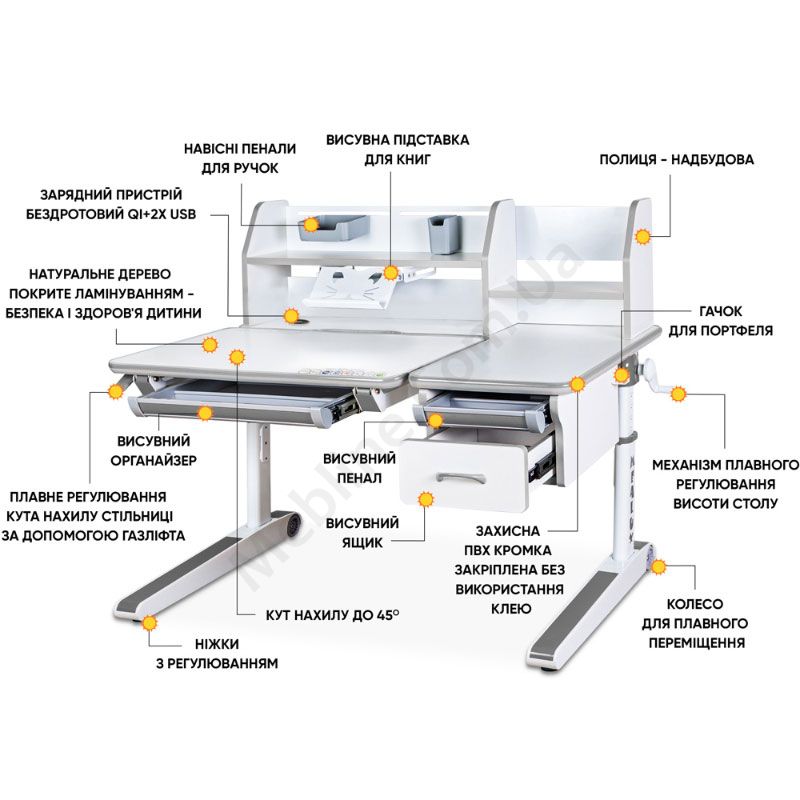 НАВІСНІ ПЕНАЛИ ДЛЯ РУЧОК

ВИСУВНА ПІДСТАВКА ДЛЯ КНИГ

ПОЛИЦЯ - НАДБУДОВА

ЗАРЯДНИЙ ПРИСТРІЙ БЕЗДРОТОВИЙ QI+2X USB

НАТУРАЛЬНЕ ДЕРЕВО ПОКРИТЕ ЛАМІНУВАННЯМ - БЕЗПЕКА І ЗДОРОВ'Я ДИТИНИ

ГАЧОК ДЛЯ ПОРТФЕЛЯ

ВИСУВНИЙ ОРГАНАЙЗЕР

ВИСУВНИЙ ПЕНАЛ

МЕХАНІЗМ ПЛАВНОГО РЕГУЛЮВАННЯ ВИСОТИ СТОЛУ

ПЛАВНЕ РЕГУЛЮВАННЯ КУТА НАХИЛУ СТІЛЬНИЦІ ЗА ДОПОМОГОЮ ГАЗЛІФТА

ВИСУВНИЙ ЯЩИК

ЗАХИСНА ПВХ КРОМКА ЗАКРІПЛЕНА БЕЗ ВИКОРИСТАННЯ КЛЕЮ

КУТ НАХИЛУ ДО 45°

КОЛЕСО ДЛЯ ПЛАВНОГО ПЕРЕМІЩЕННЯ

НІЖКИ З РЕГУЛЮВАННЯМ

Mebline.com.ua