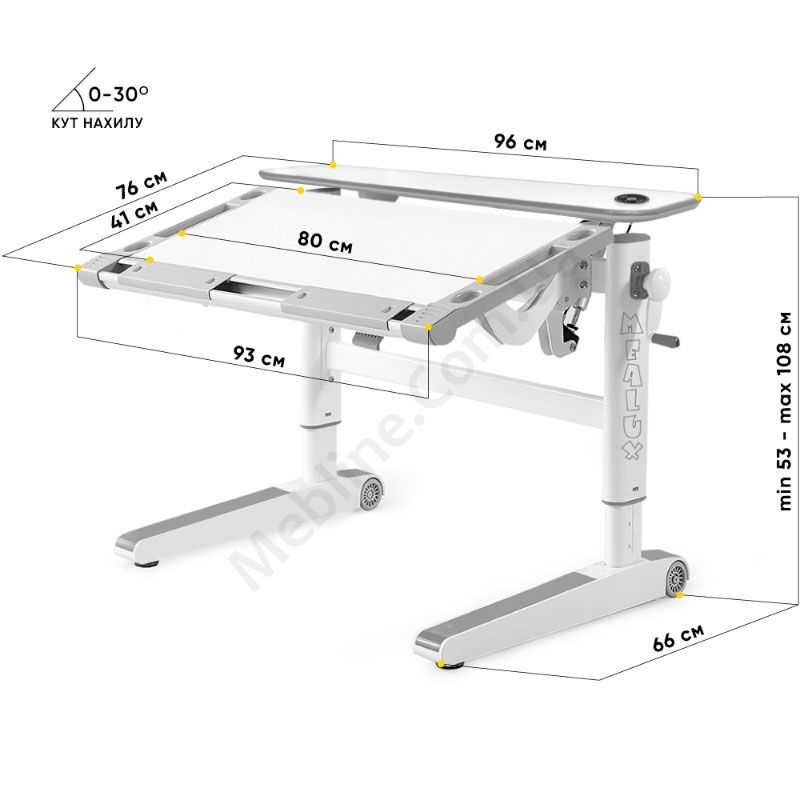 0-30°
КУТ НАХИЛУ

96 см

76 см

41 см

80 см

93 см

MEALUX

min 53 - max 108 см

66 см

Mebline.com.ua