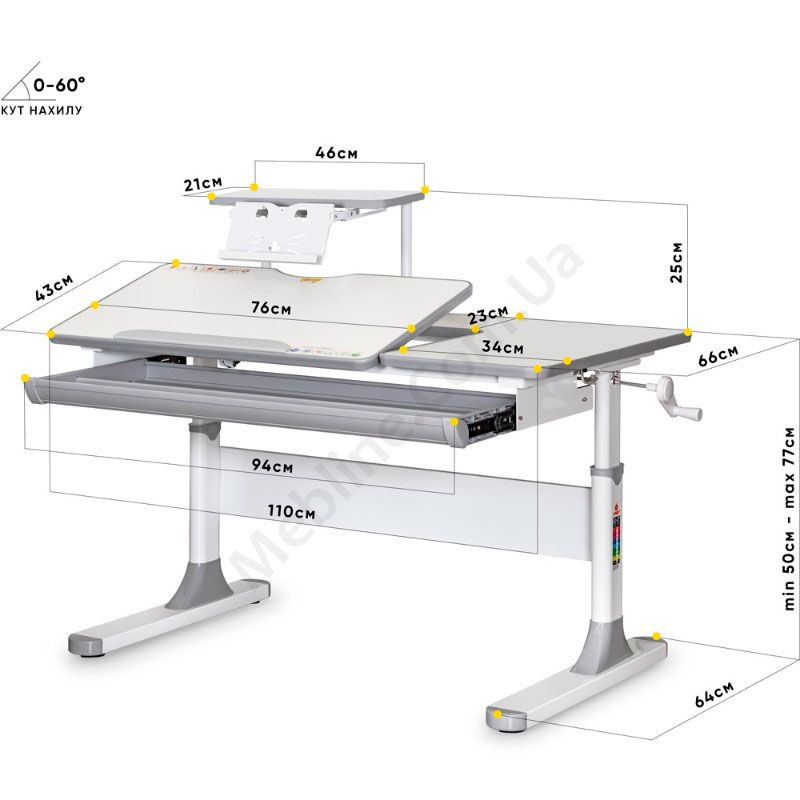 0-60°
КУТ НАХИЛУ

46см
21см
25см
43см
76см
23см
34см
66см
94см
110см
min 50см - max 77см
64см

Mebline.com.ua