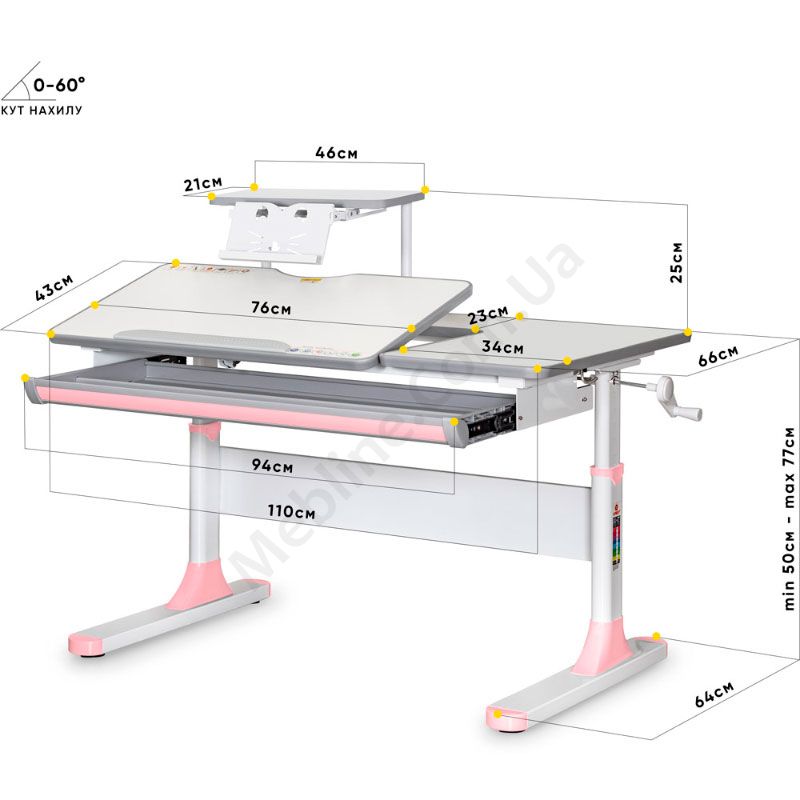 0-60°
КУТ НАХИЛУ

46см
21см
25см
43см
76см
23см
34см
66см
94см
110см
min 50см - max 77см
64см

Mebline.com.ua