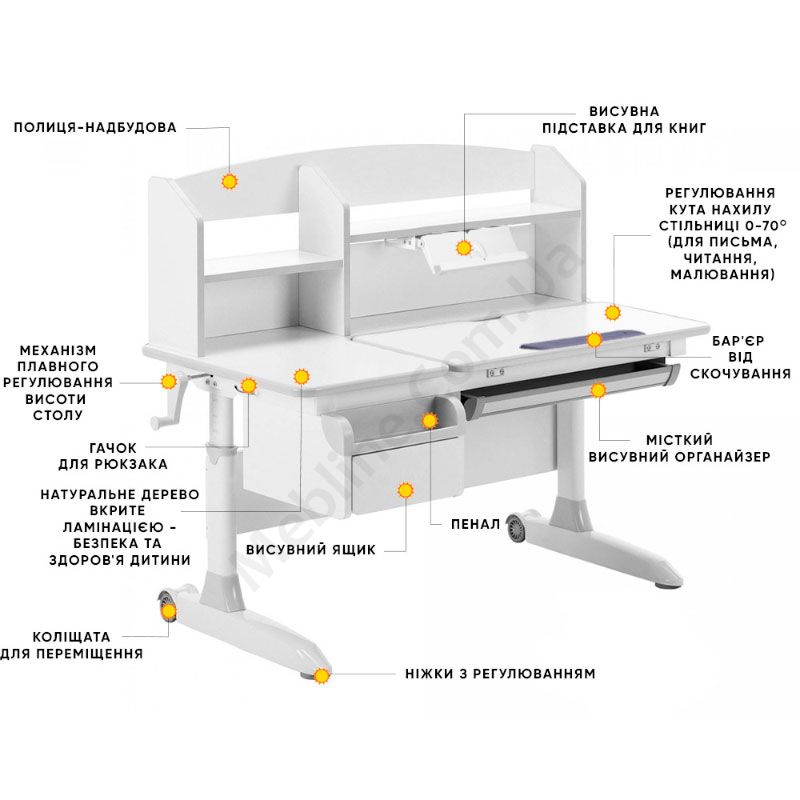 ПОЛИЦЯ-НАДБУДОВА

ВИСУВНА ПІДСТАВКА ДЛЯ КНИГ

РЕГУЛЮВАННЯ КУТА НАХИЛУ СТІЛЬНИЦІ 0-70° (ДЛЯ ПИСЬМА, ЧИТАННЯ, МАЛЮВАННЯ)

МЕХАНІЗМ ПЛАВНОГО РЕГУЛЮВАННЯ ВИСОТИ СТОЛУ

БАР'ЄР ВІД СКОЧУВАННЯ

ГАЧОК ДЛЯ РЮКЗАКА

МІСТКИЙ ВИСУВНИЙ ОРГАНАЙЗЕР

НАТУРАЛЬНЕ ДЕРЕВО ВКРИТЕ ЛАМІНАЦІЄЮ - БЕЗПЕКА ТА ЗДОРОВ'Я ДИТИНИ

ПЕНАЛ

ВИСУВНИЙ ЯЩИК

КОЛІЩАТА ДЛЯ ПЕРЕМІЩЕННЯ

НІЖКИ З РЕГУЛЮВАННЯМ

mebline.com.ua