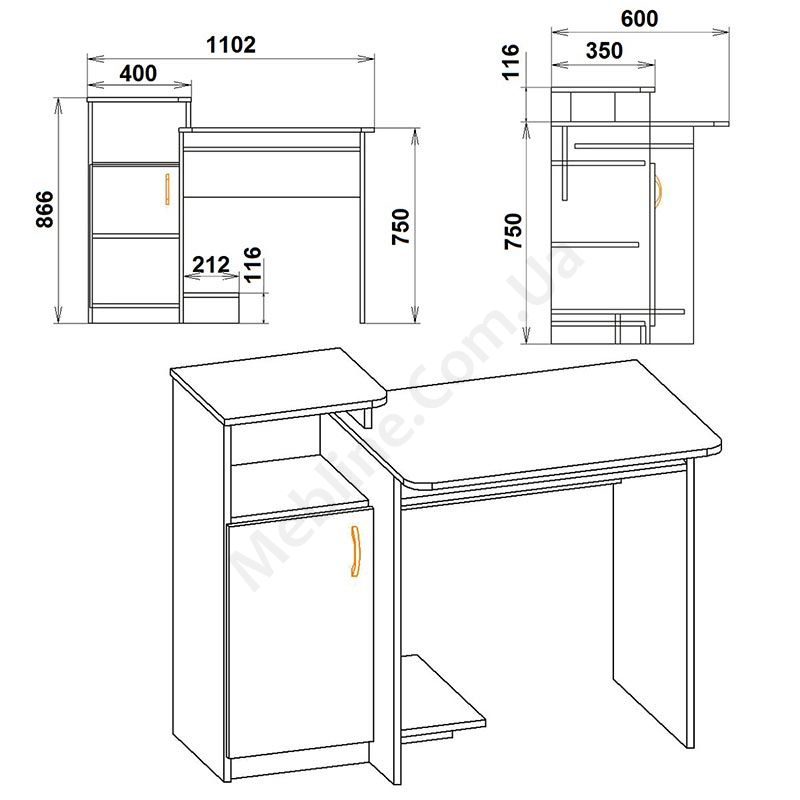 1102
400
866
212
116
750
600
350
116
750
Mebline.com.ua