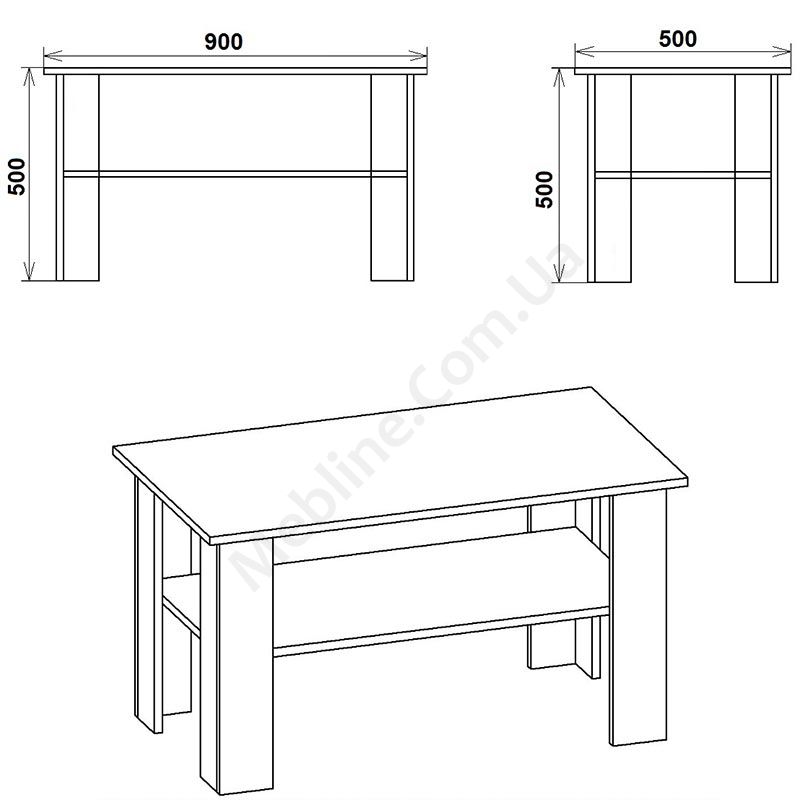 900
500
500
500
Mebline.Com.Ua