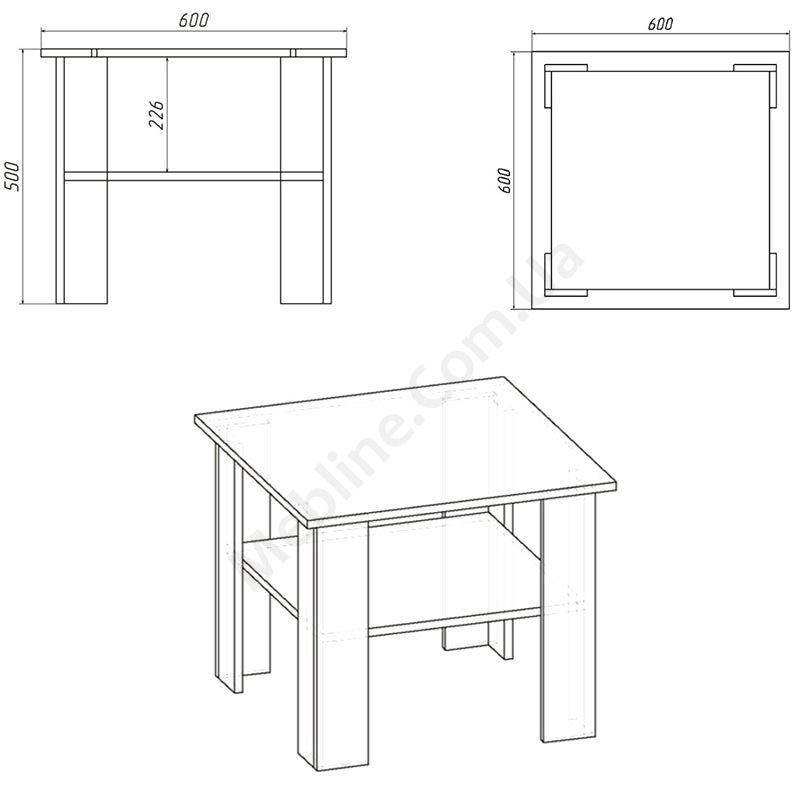 600
500
226
600
600
mebline.com.ua