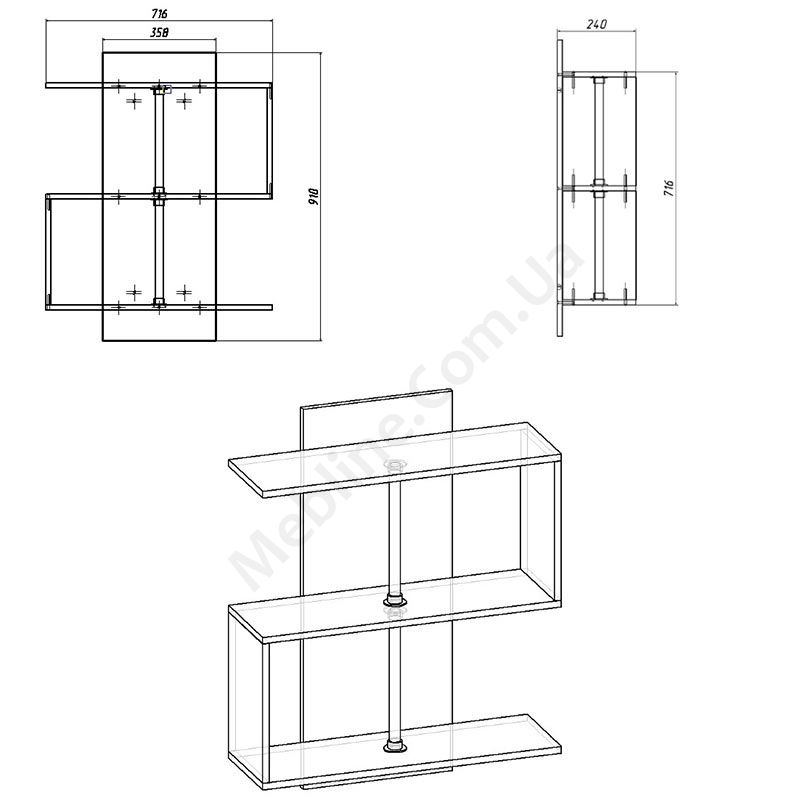 716
358
910
240
716
Mebline.com.ua