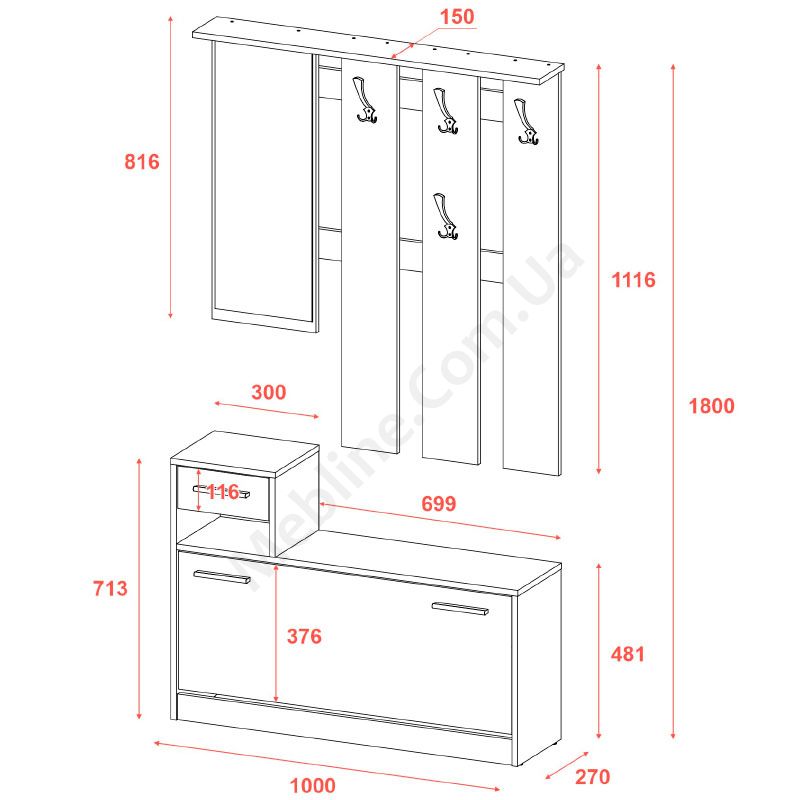 150
816
1116
1800
300
116
699
713
376
481
1000
270
Mebline.Com.Ua